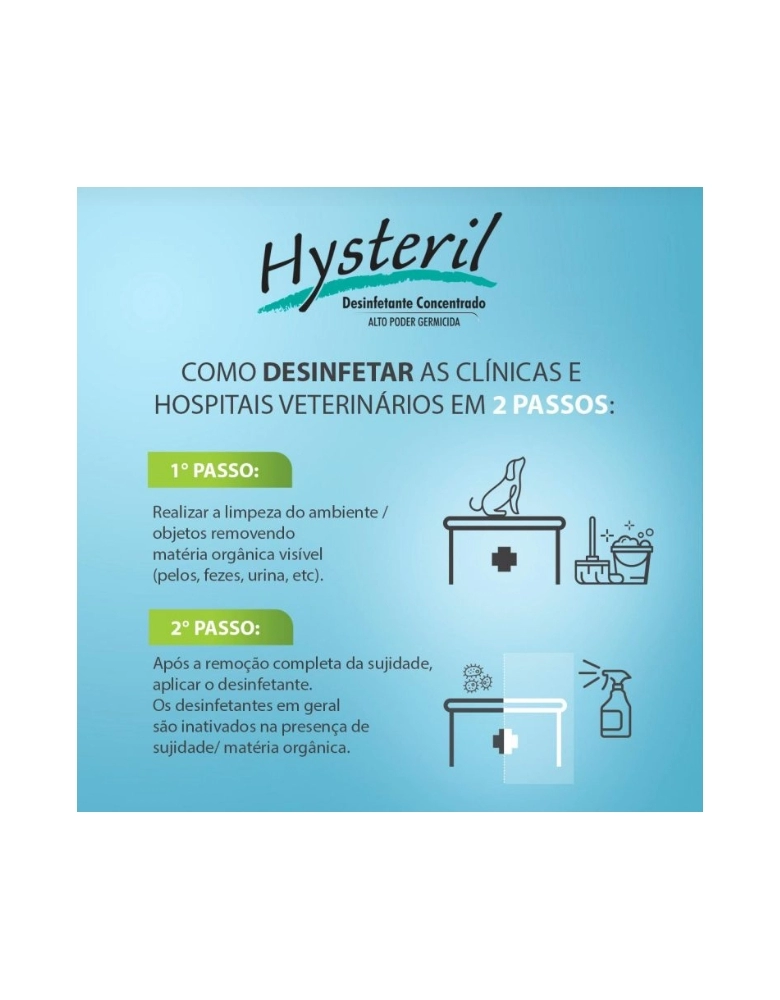 Hysteril
Desinfetante Concentrado
ALTO PODER GERMICIDA

COMO DESINFETAR AS CLÍNICAS E HOSPITAIS VETERINÁRIOS EM 2 PASSOS:

1° PASSO:

Realizar a limpeza do ambiente / objetos removendo matéria orgânica visível (pelos, fezes, urina, etc).

2° PASSO:

Após a remoção completa da sujidade, aplicar o desinfetante.
Os desinfetantes em geral são inativados na presença de sujidade/ matéria orgânica.